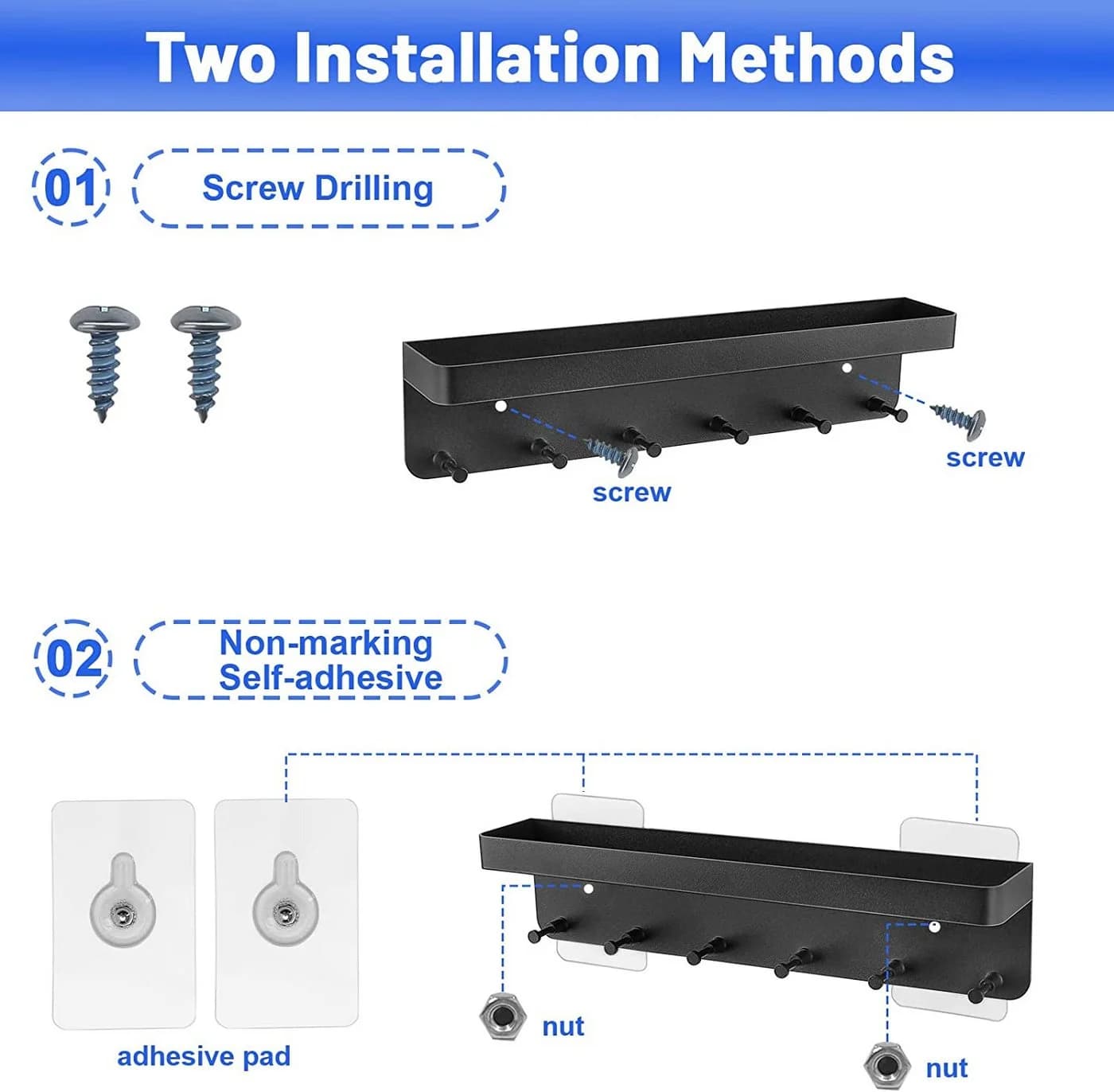 Two Installation Methods

01

Screw Drilling

screw

screw

02

Non-marking Self-adhesive

adhesive pad

nut

nut