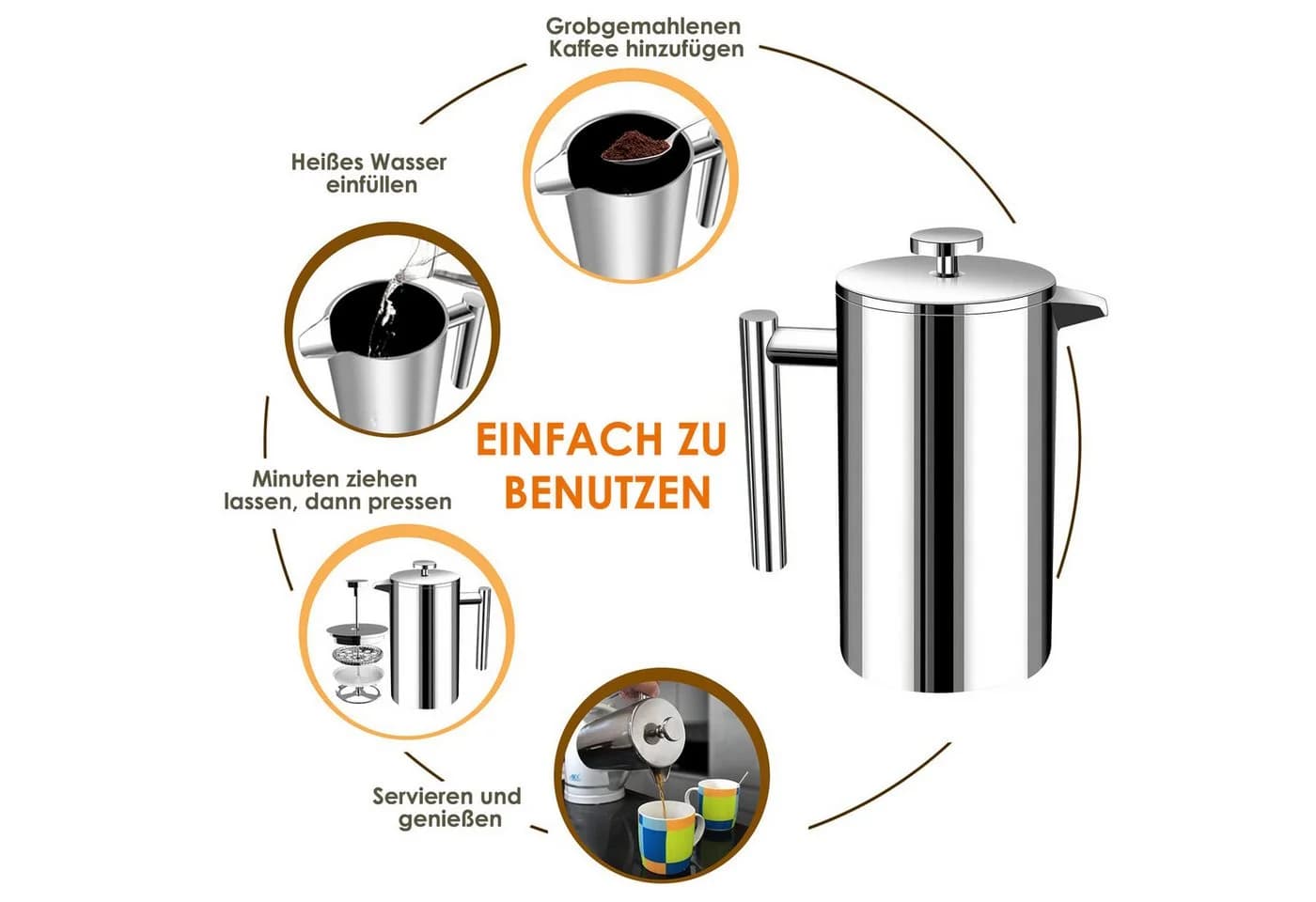 Grobgemahlenen Kaffee hinzufügen

Heißes Wasser einfüllen

EINFACH ZU BENUTZEN

Minuten ziehen lassen, dann pressen

Servieren und genießen