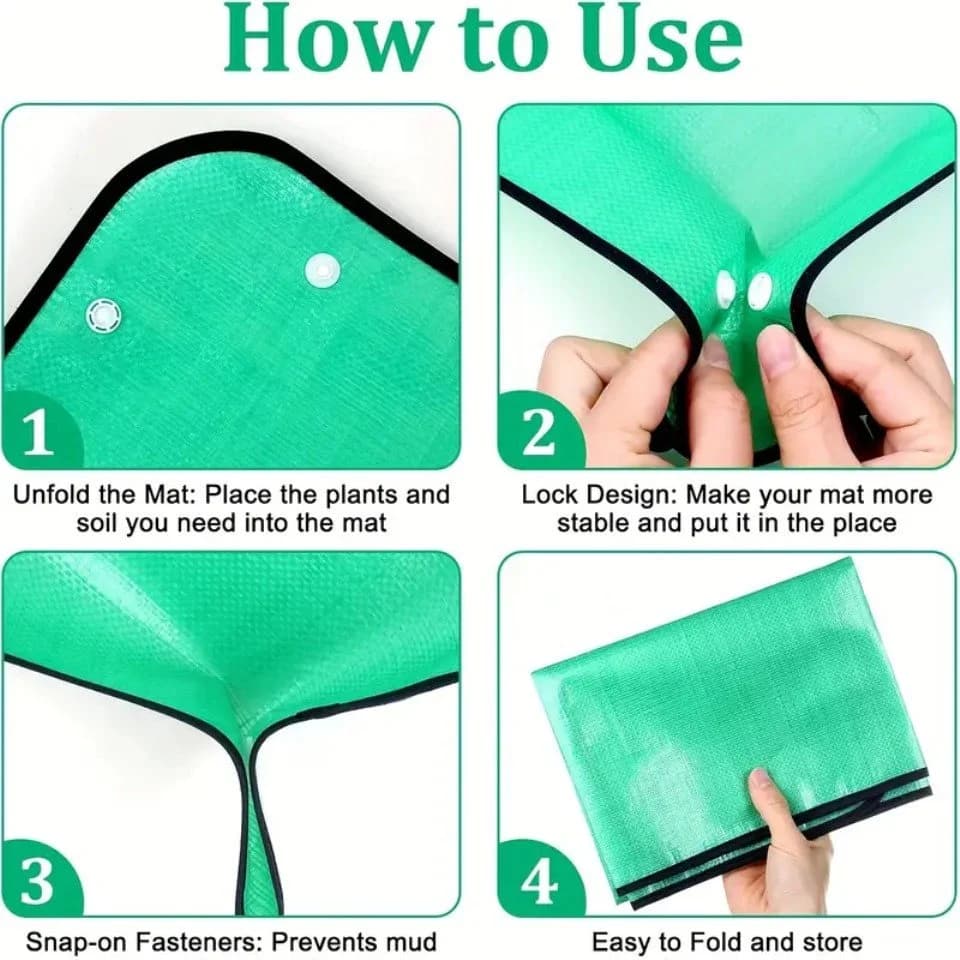 How to Use

1

Unfold the Mat: Place the plants and soil you need into the mat

2

Lock Design: Make your mat more stable and put it in the place

3

Snap-on Fasteners: Prevents mud

4

Easy to Fold and store