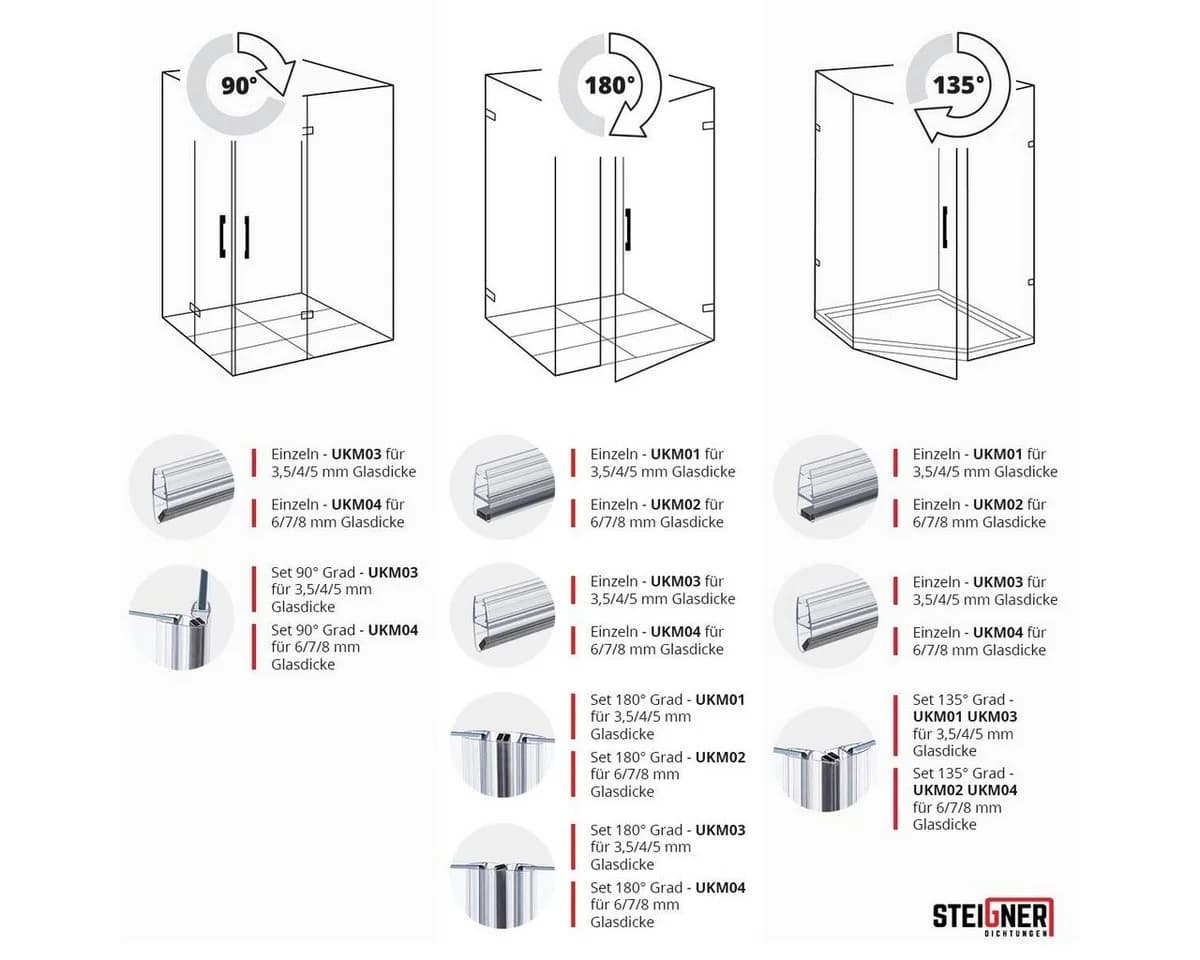 90°

Einzeln - UKM03 für 3,5/4/5 mm Glasdicke

Einzeln - UKM04 für 6/7/8 mm Glasdicke

Set 90° Grad - UKM03 für 3,5/4/5 mm Glasdicke

Set 90° Grad - UKM04 für 6/7/8 mm Glasdicke

180°

Einzeln - UKM01 für 3,5/4/5 mm Glasdicke

Einzeln - UKM02 für 6/7/8 mm Glasdicke

Einzeln - UKM03 für 3,5/4/5 mm Glasdicke

Einzeln - UKM04 für 6/7/8 mm Glasdicke

Set 180° Grad - UKM01 für 3,5/4/5 mm Glasdicke

Set 180° Grad - UKM02 für 6/7/8 mm Glasdicke

Set 180° Grad - UKM03 für 3,5/4/5 mm Glasdicke

Set 180° Grad - UKM04 für 6/7/8 mm Glasdicke

135°

Einzeln - UKM01 für 3,5/4/5 mm Glasdicke

Einzeln - UKM02 für 6/7/8 mm Glasdicke

Einzeln - UKM03 für 3,5/4/5 mm Glasdicke

Einzeln - UKM04 für 6/7/8 mm Glasdicke

Set 135° Grad - UKM01 UKM03 für 3,5/4/5 mm Glasdicke

Set 135° Grad - UKM02 UKM04 für 6/7/8 mm Glasdicke

STEIGNER
DICHTUNGEN