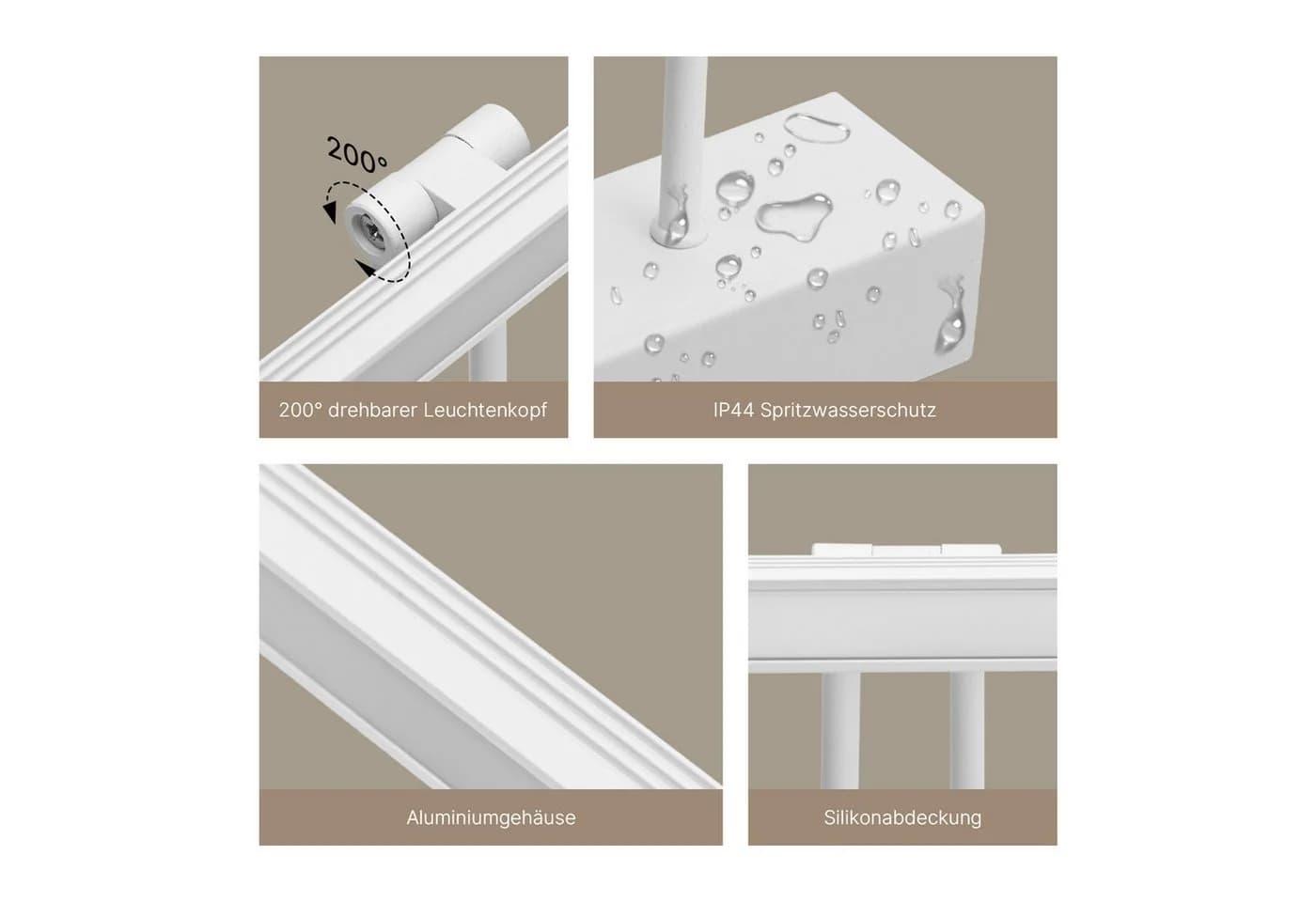 200°

200° drehbarer Leuchtenkopf

IP44 Spritzwasserschutz

Aluminiumgehäuse

Silikonabdeckung