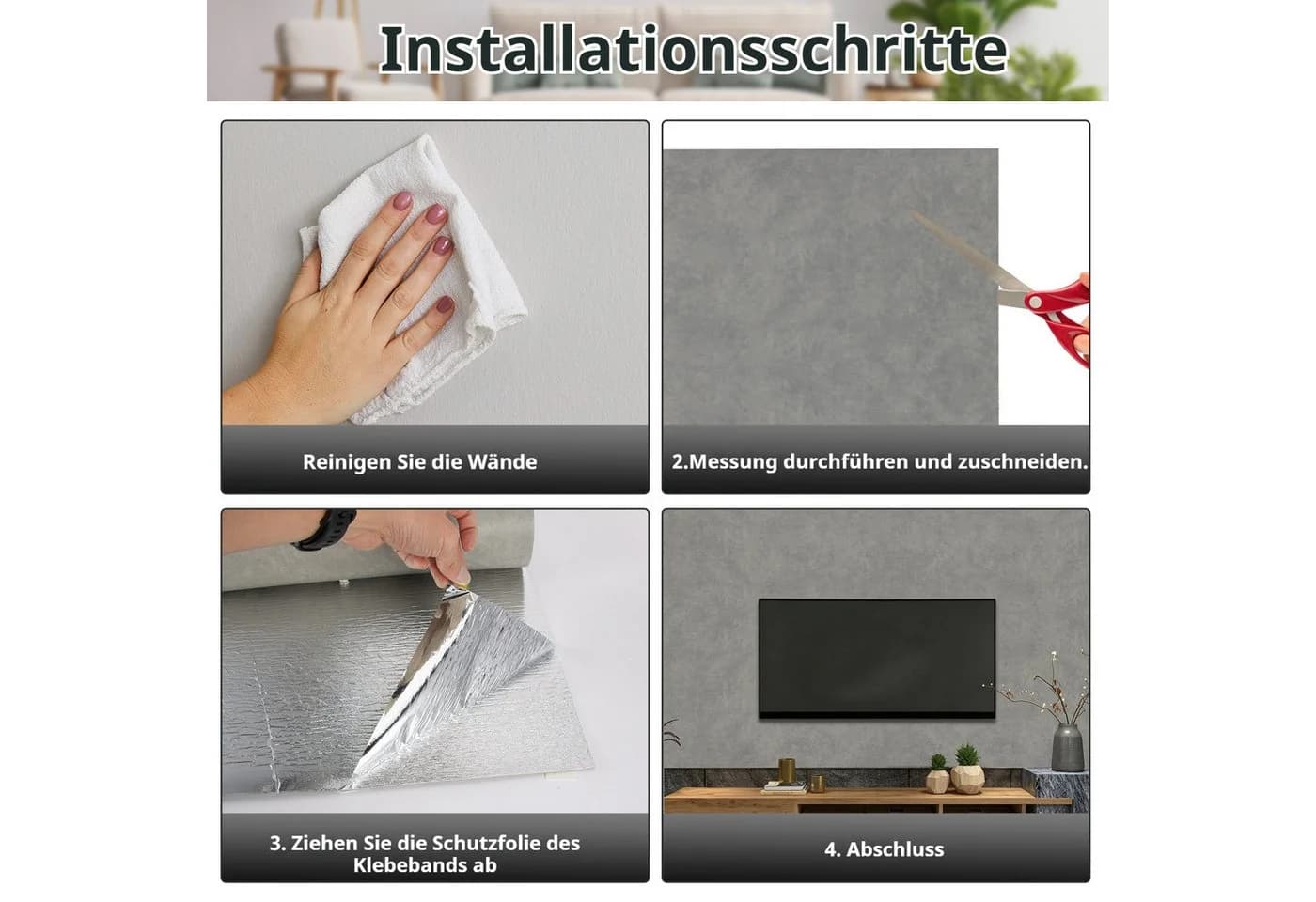 Installationsschritte

Reinigen Sie die Wände

2.Messung durchführen und zuschneiden.

3. Ziehen Sie die Schutzfolie des Klebebands ab

4. Abschluss