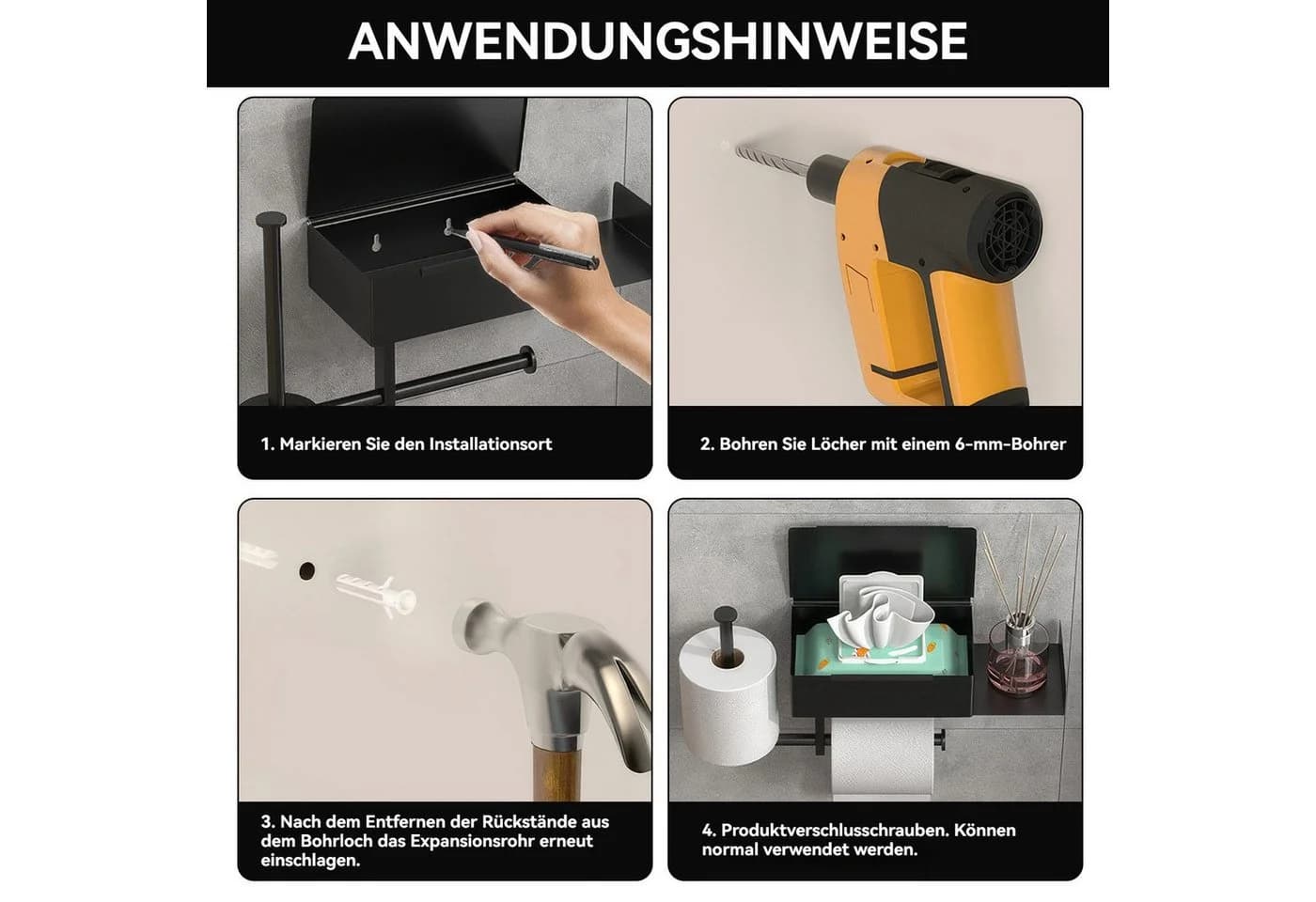 ANWENDUNGSHINWEISE

1. Markieren Sie den Installationsort

2. Bohren Sie Löcher mit einem 6-mm-Bohrer

3. Nach dem Entfernen der Rückstände aus dem Bohrloch das Expansionsrohr erneut einschlagen.

4. Produktverschlusschrauben. Können normal verwendet werden.