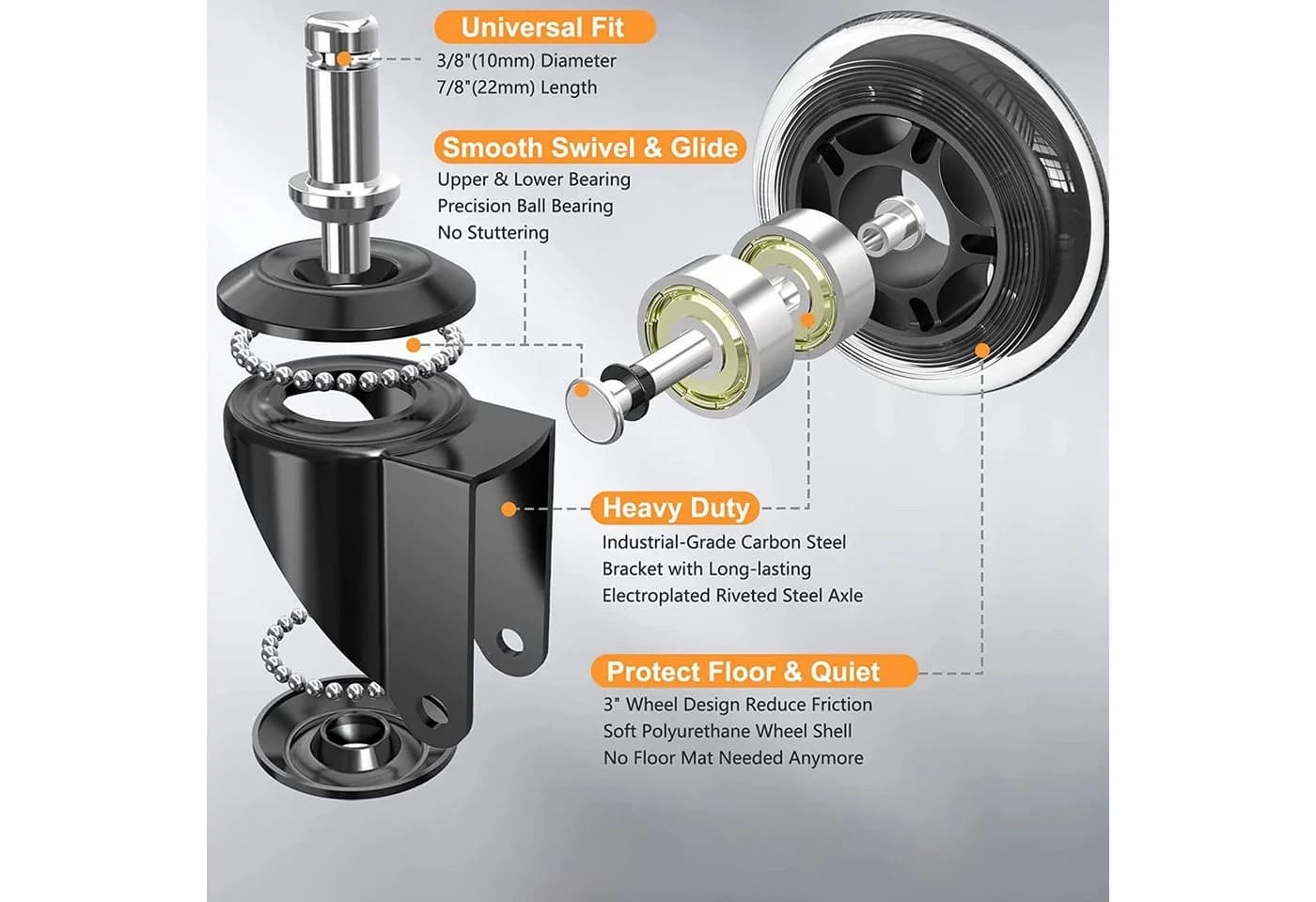 Universal Fit
3/8"(10mm) Diameter
7/8"(22mm) Length

Smooth Swivel & Glide
Upper & Lower Bearing
Precision Ball Bearing
No Stuttering

Heavy Duty
Industrial-Grade Carbon Steel
Bracket with Long-lasting
Electroplated Riveted Steel Axle

Protect Floor & Quiet
3" Wheel Design Reduce Friction
Soft Polyurethane Wheel Shell
No Floor Mat Needed Anymore