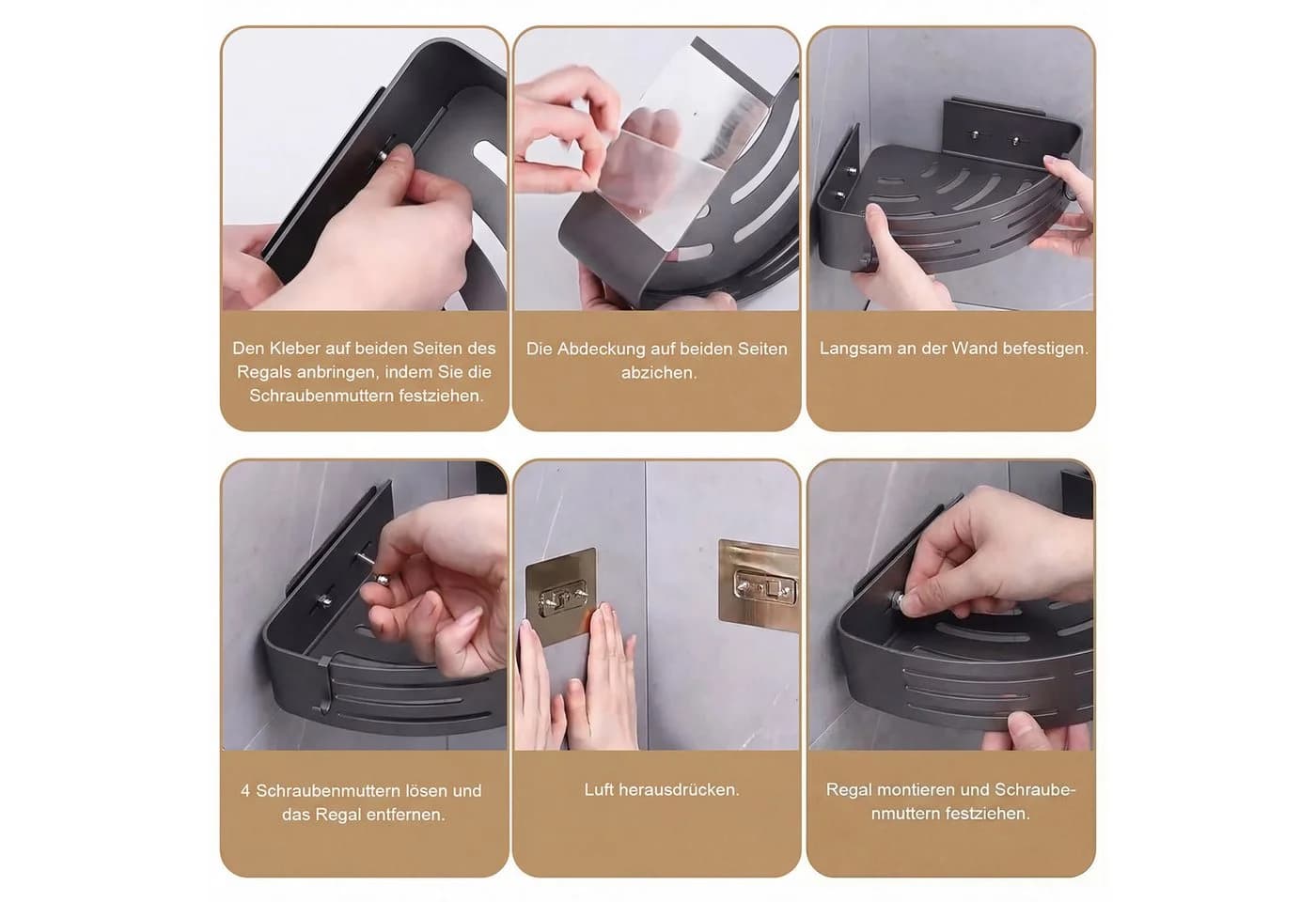 Den Kleber auf beiden Seiten des Regals anbringen, indem Sie die Schraubenmuttern festziehen.

Die Abdeckung auf beiden Seiten abziehen.

Langsam an der Wand befestigen.

4 Schraubenmuttern lösen und das Regal entfernen.

Luft herausdrücken.

Regal montieren und Schraubenmuttern festziehen.