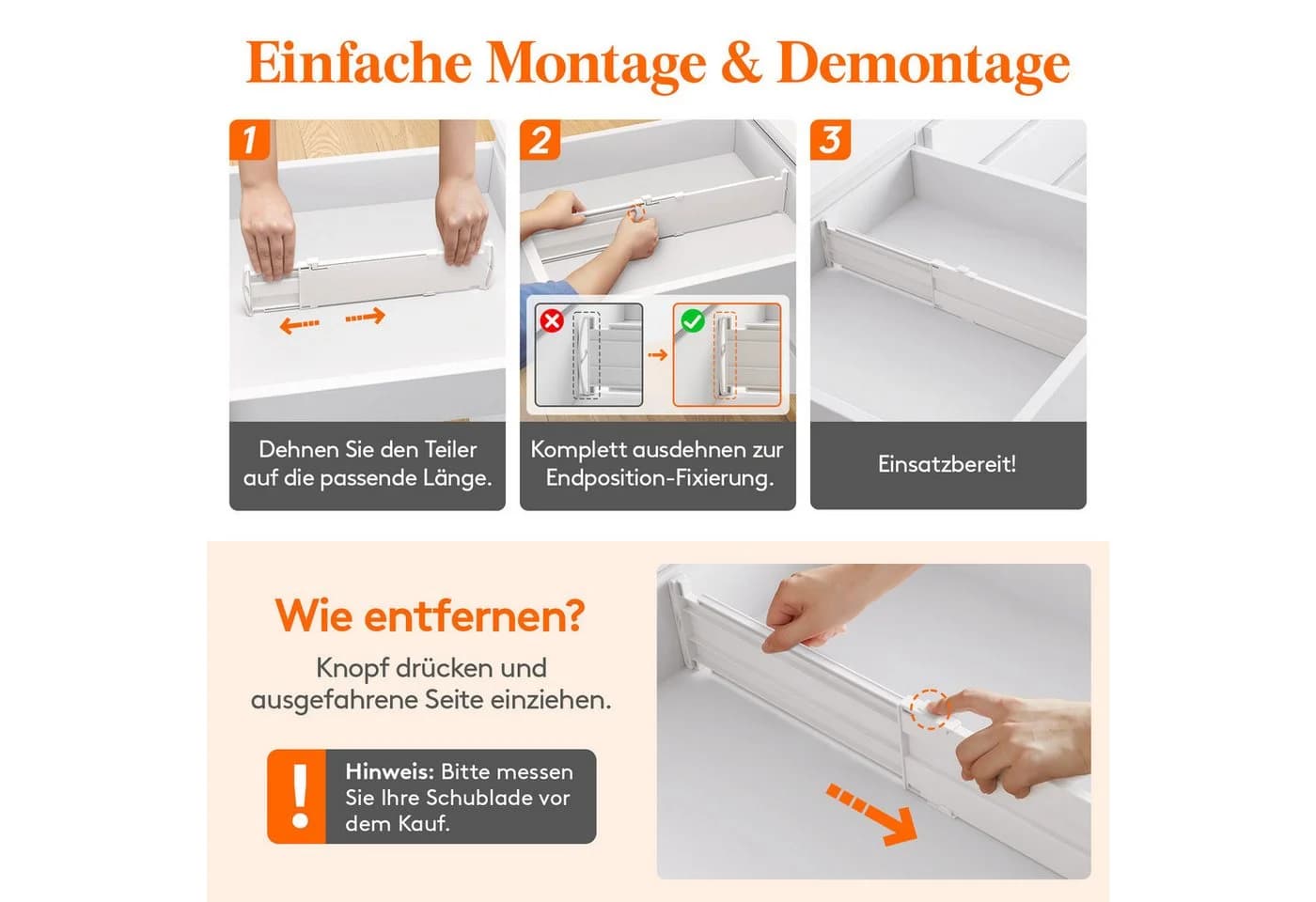 Einfache Montage & Demontage

1

Dehnen Sie den Teiler auf die passende Länge.

2

Komplett ausdehnen zur Endposition-Fixierung.

3

Einsatzbereit!

Wie entfernen?

Knopf drücken und ausgefahrene Seite einziehen.

!

Hinweis: Bitte messen Sie Ihre Schublade vor dem Kauf.