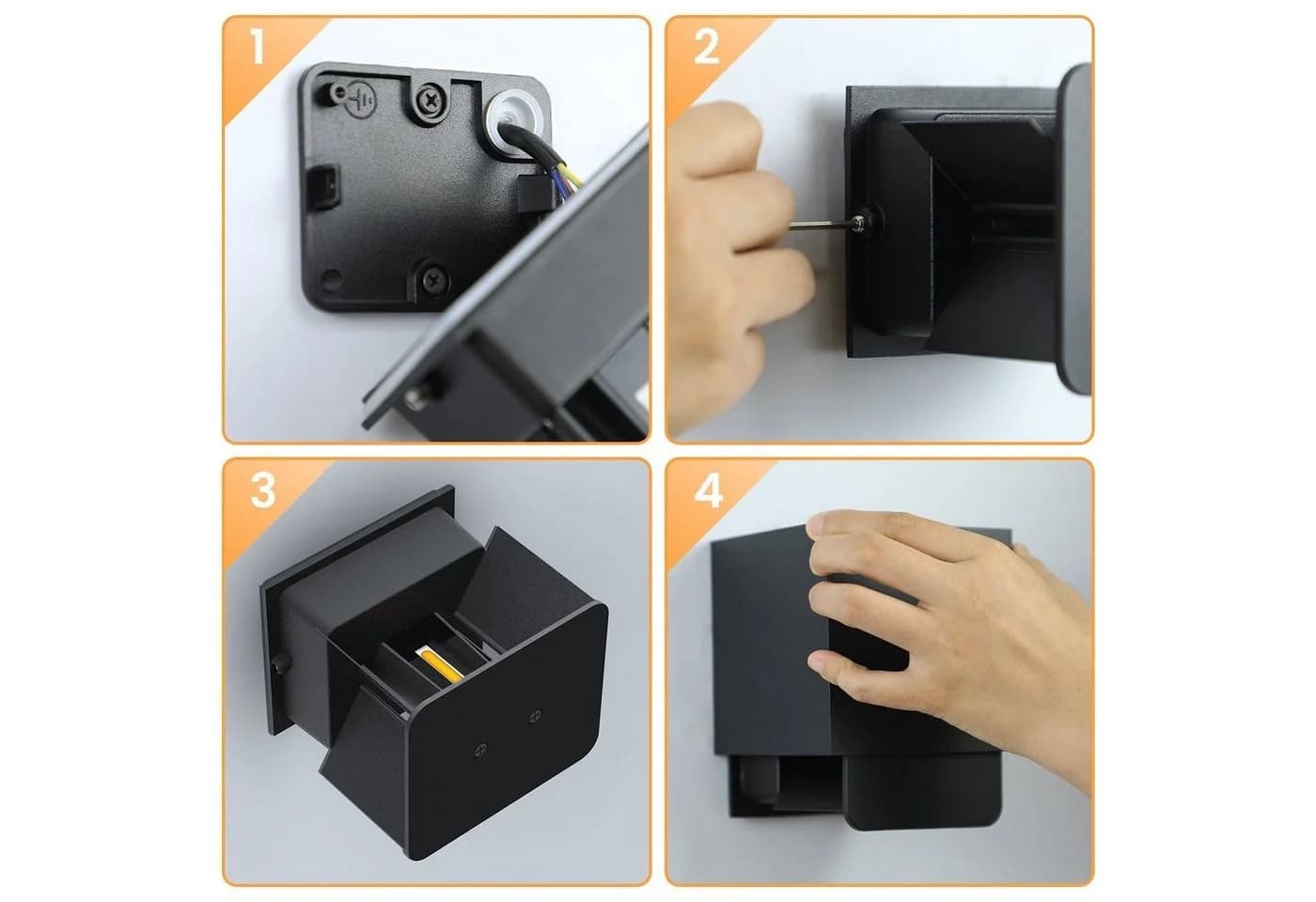 1

2

3

4