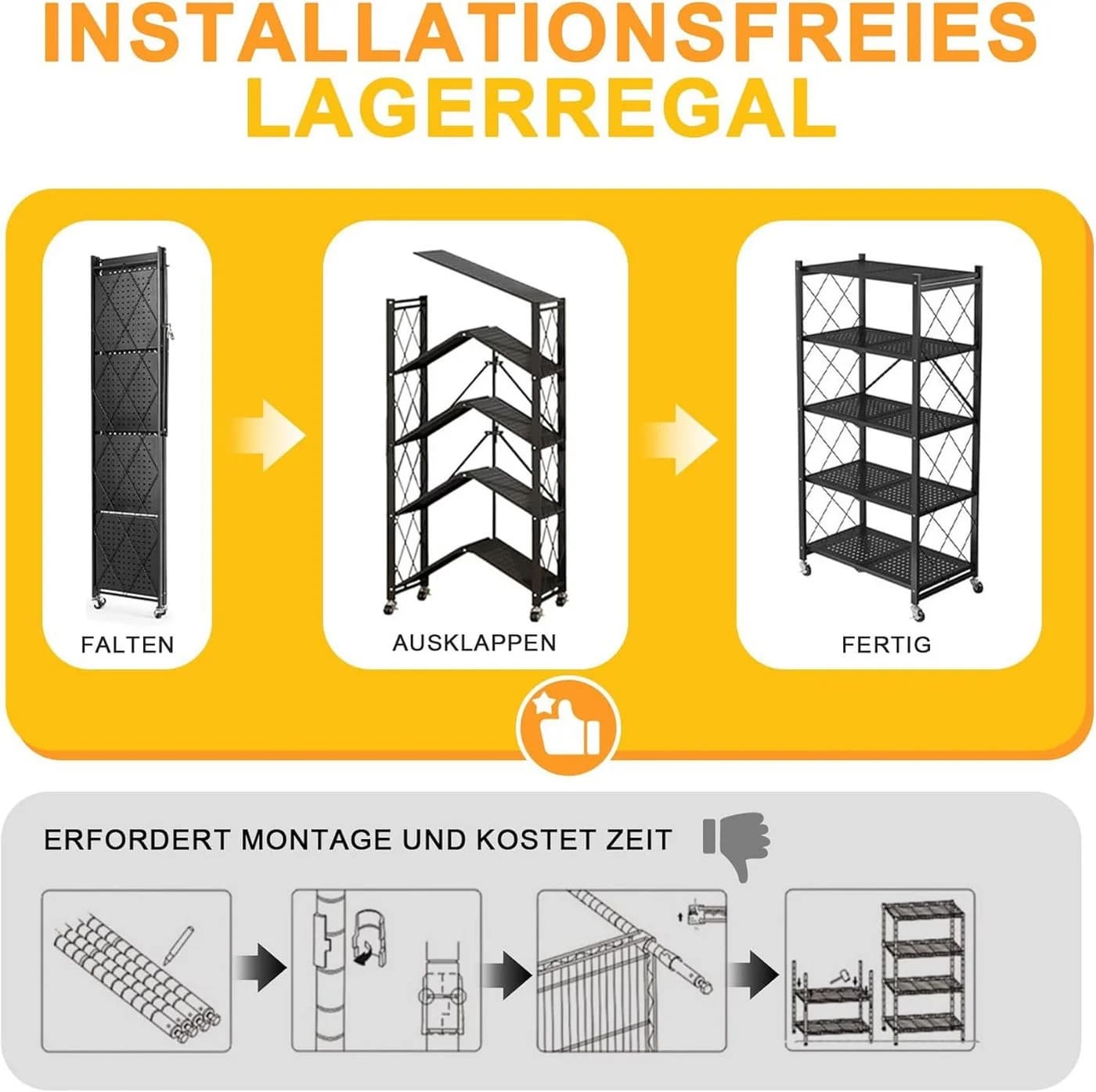 INSTALLATIONSFREIES LAGERREGAL

FALTEN

AUSKLAPPEN

FERTIG

ERFORDERT MONTAGE UND KOSTET ZEIT