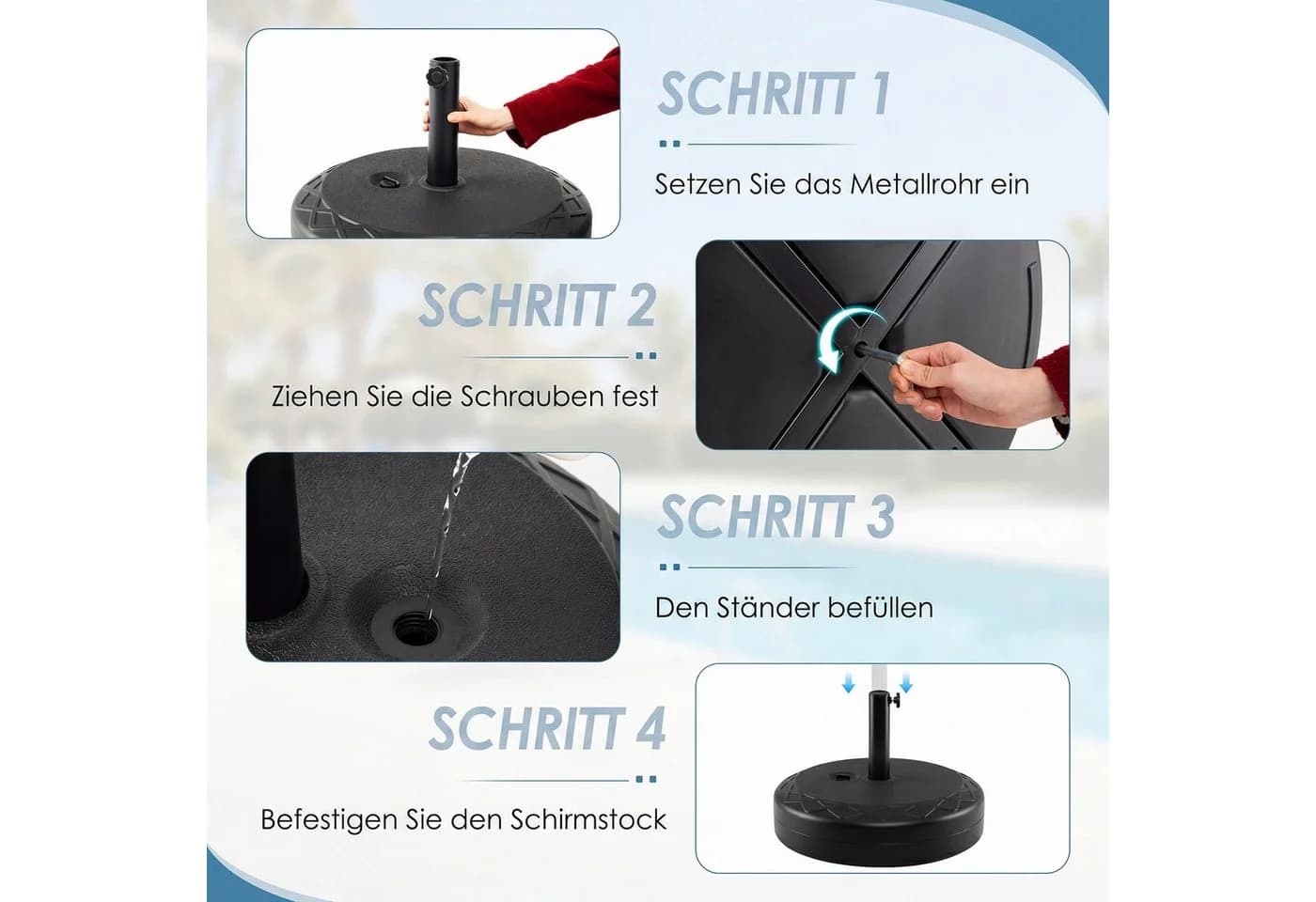 SCHRITT 1

Setzen Sie das Metallrohr ein

SCHRITT 2

Ziehen Sie die Schrauben fest

SCHRITT 3

Den Ständer befüllen

SCHRITT 4

Befestigen Sie den Schirmstock