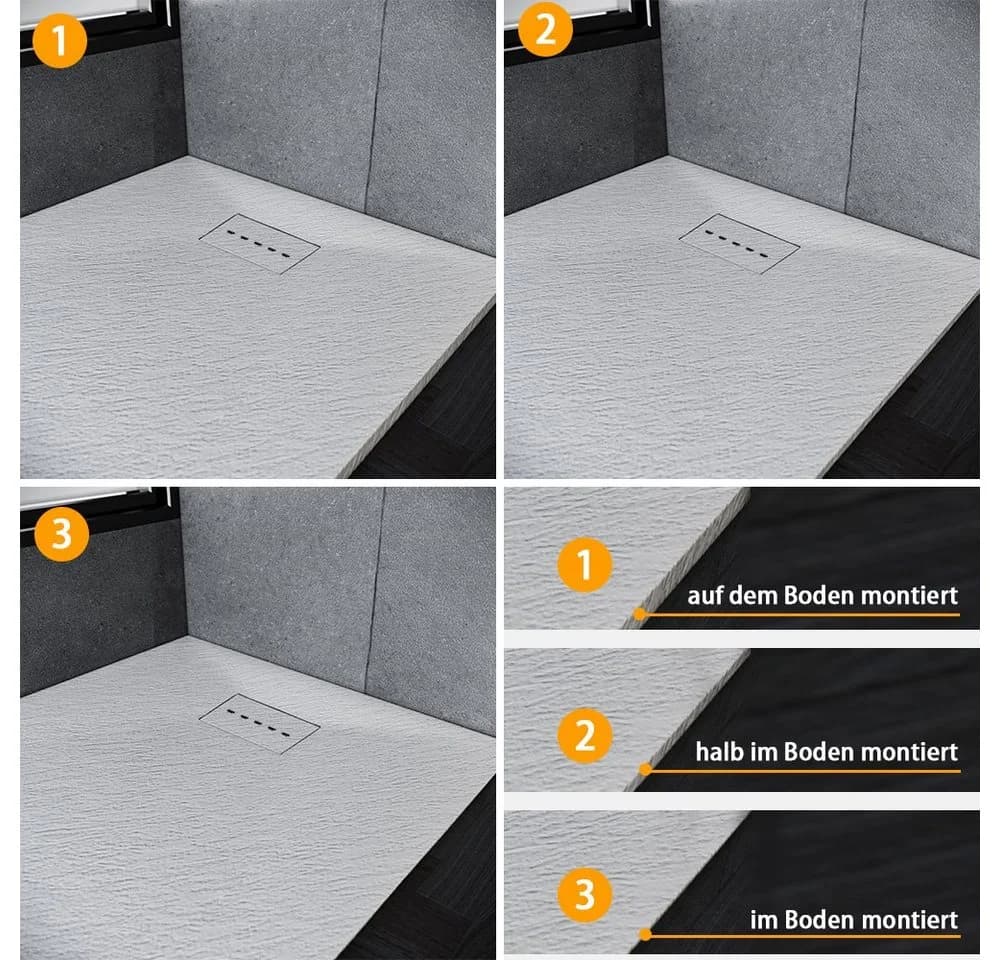 1

2

3

1
auf dem Boden montiert

2
halb im Boden montiert

3
im Boden montiert