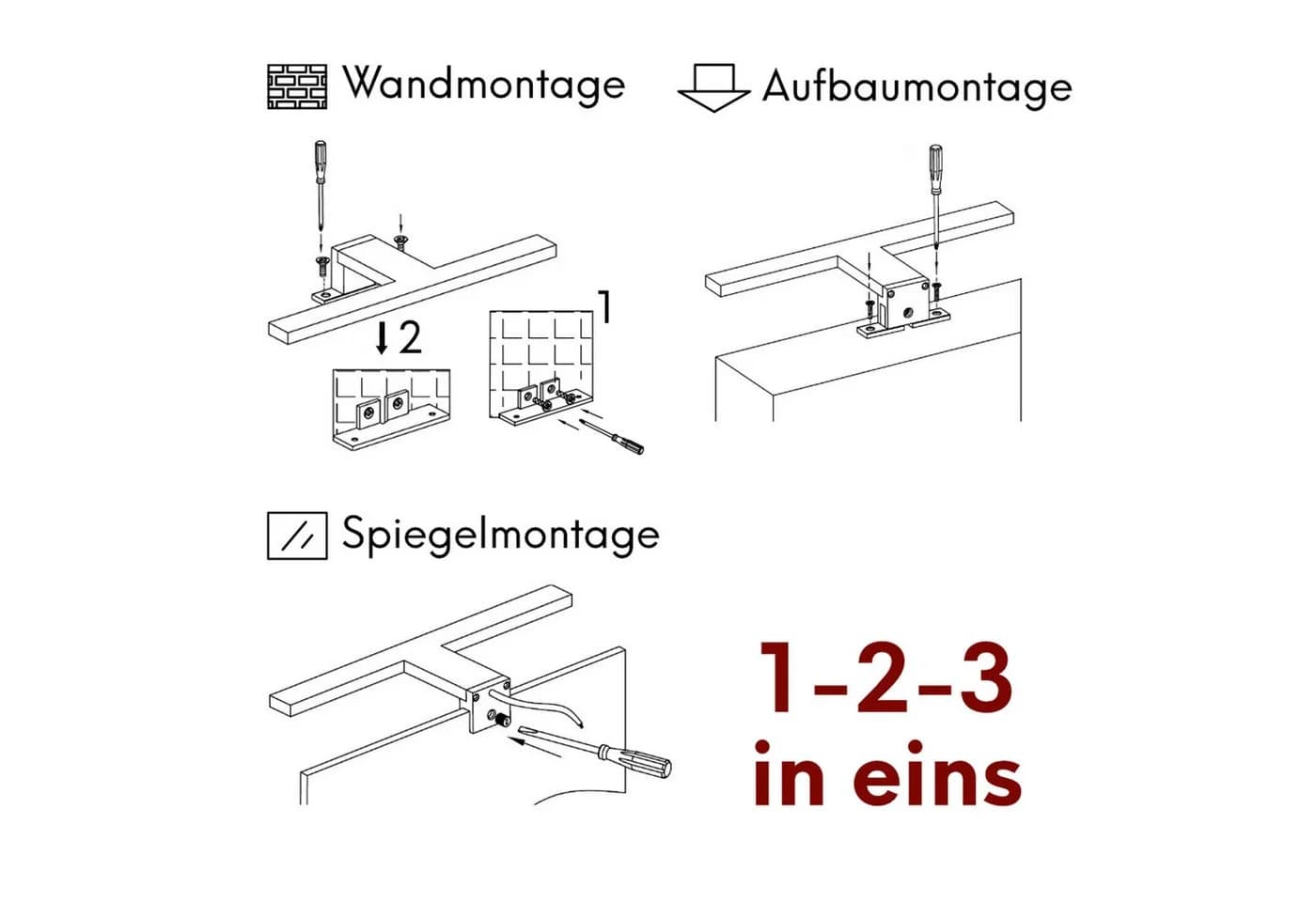 Wandmontage

Aufbaumontage

1

2

Spiegelmontage

1-2-3
in eins