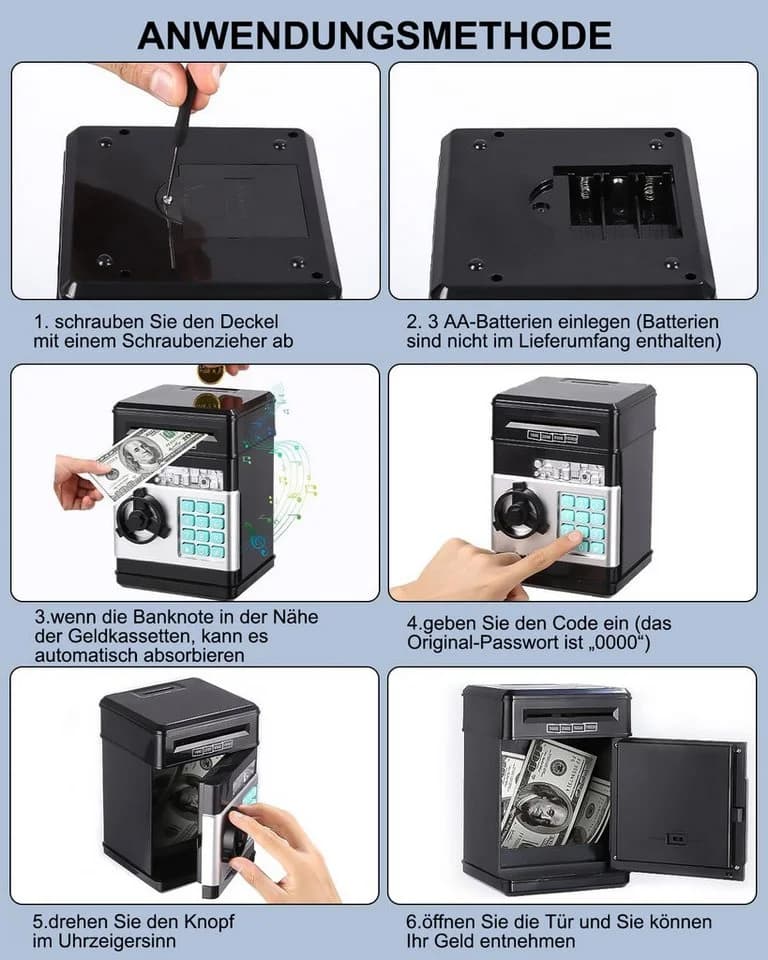 ANWENDUNGSMETHODE

1. schrauben Sie den Deckel mit einem Schraubenzieher ab

2. 3 AA-Batterien einlegen (Batterien sind nicht im Lieferumfang enthalten)

3.wenn die Banknote in der Nähe der Geldkassetten, kann es automatisch absorbieren

4.geben Sie den Code ein (das Original-Passwort ist „0000“)

5.drehen Sie den Knopf im Uhrzeigersinn

6.öffnen Sie die Tür und Sie können Ihr Geld entnehmen