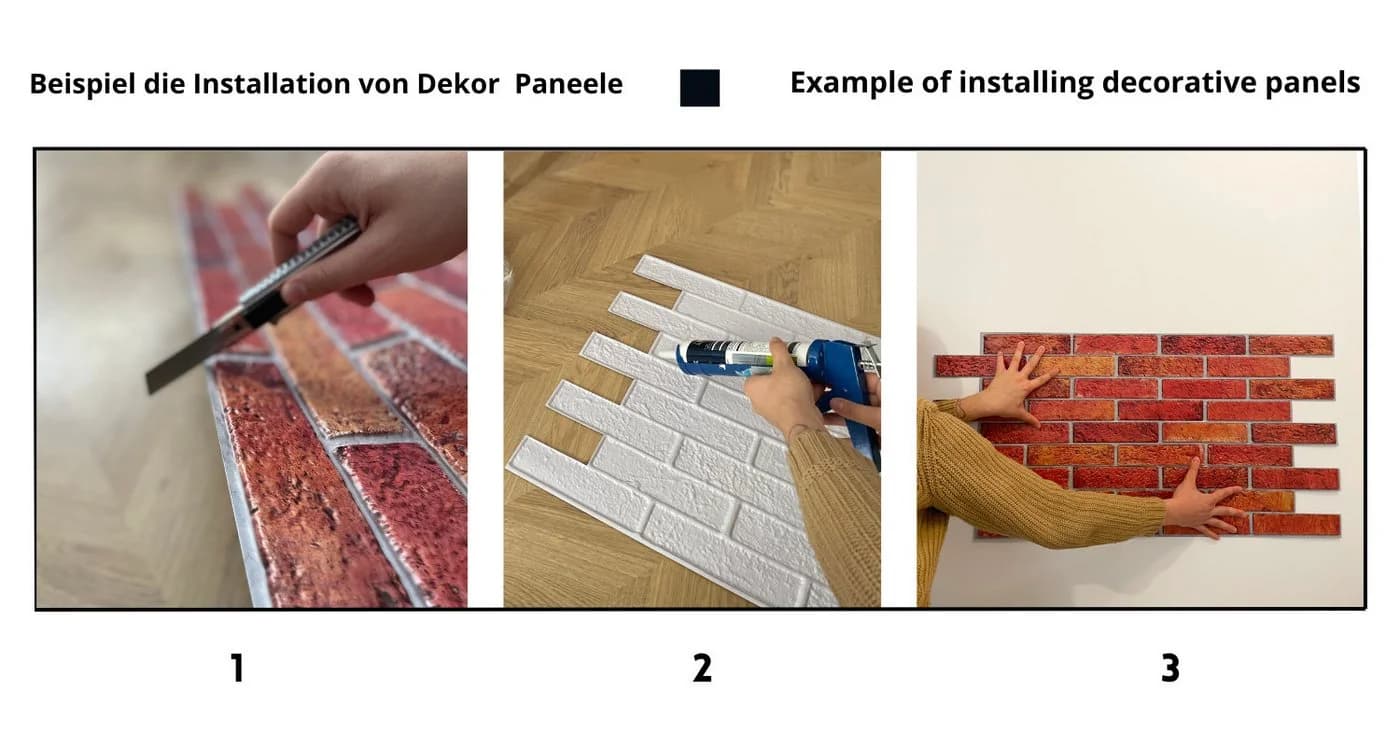 Beispiel die Installation von Dekor Paneele

Example of installing decorative panels

1

2

3