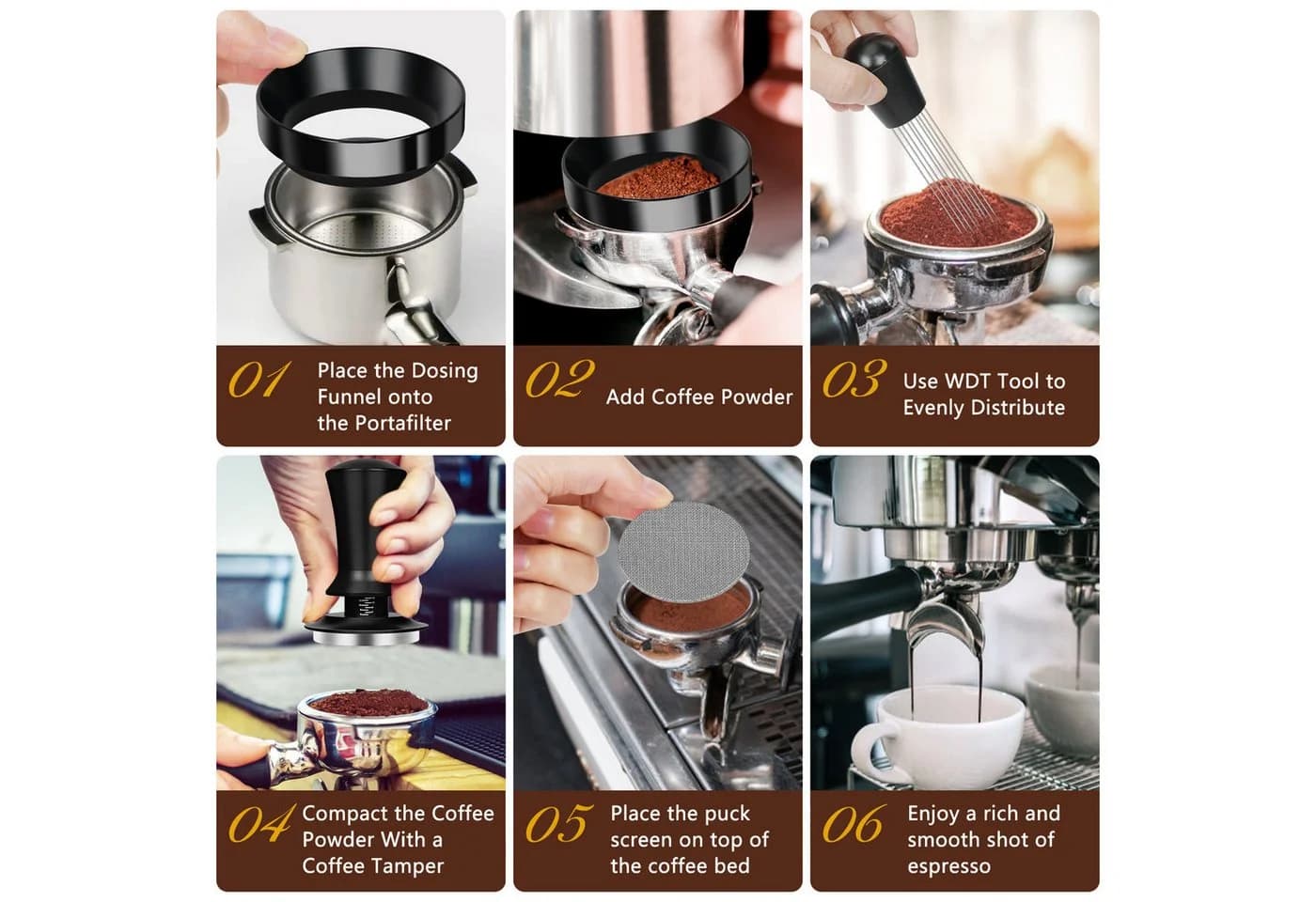 01 Place the Dosing Funnel onto the Portafilter

02 Add Coffee Powder

03 Use WDT Tool to Evenly Distribute

04 Compact the Coffee Powder With a Coffee Tamper

05 Place the puck screen on top of the coffee bed

06 Enjoy a rich and smooth shot of espresso