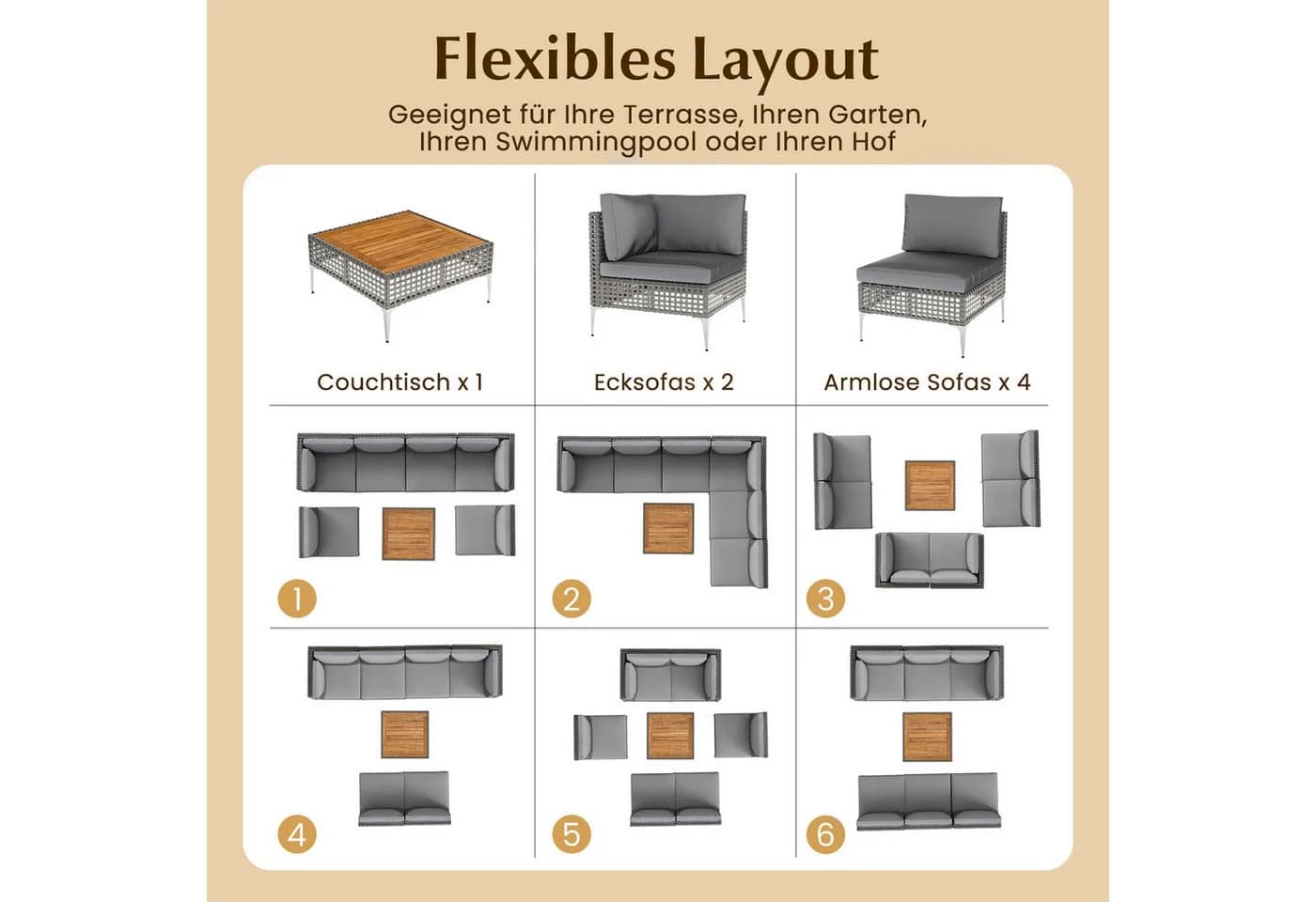 Flexibles Layout

Geeignet für Ihre Terrasse, Ihren Garten, Ihren Swimmingpool oder Ihren Hof

Couchtisch x 1

Ecksofas x 2

Armlose Sofas x 4

1

2

3

4

5

6